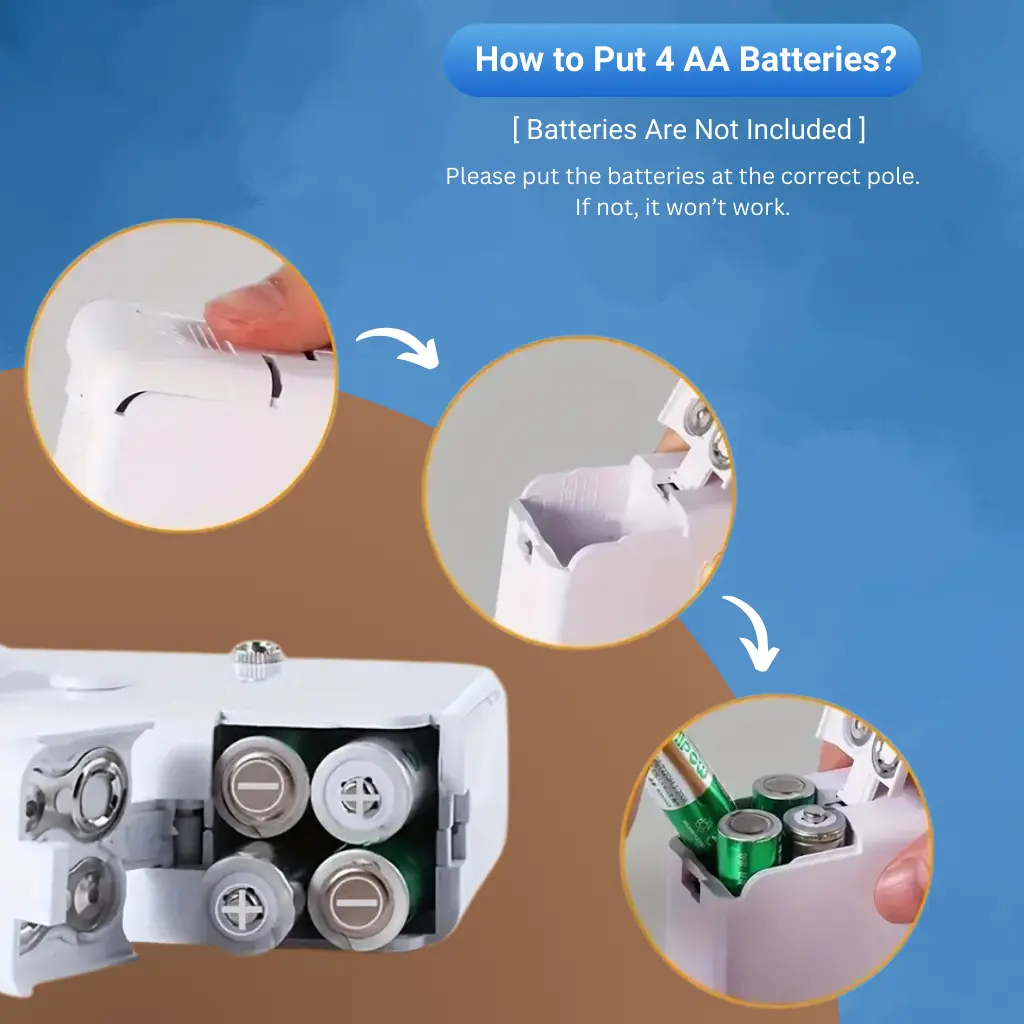 How to Put 4 AA Batteries?

[ Batteries Are Not Included ]

Please put the batteries at the correct pole. If not, it won't work.