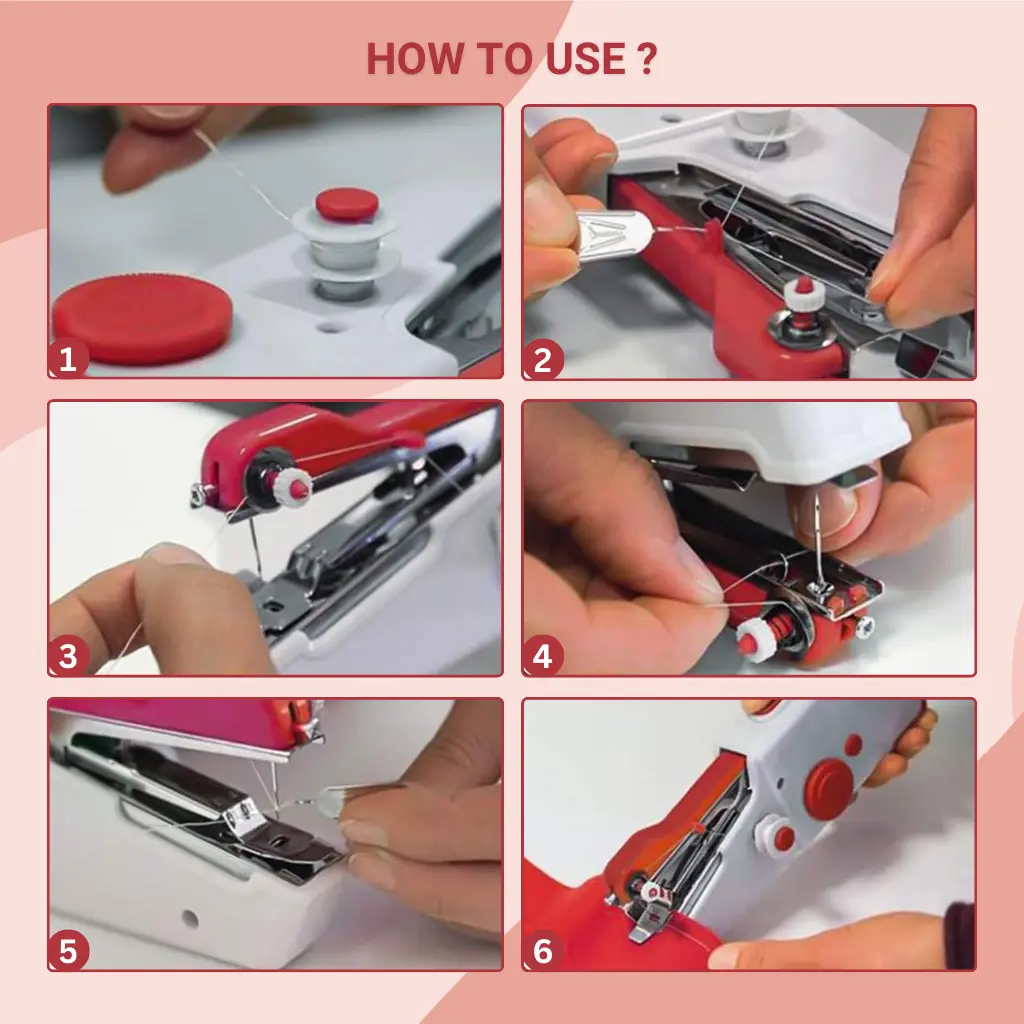 HOW TO USE ?

1

2

3

4

5

6