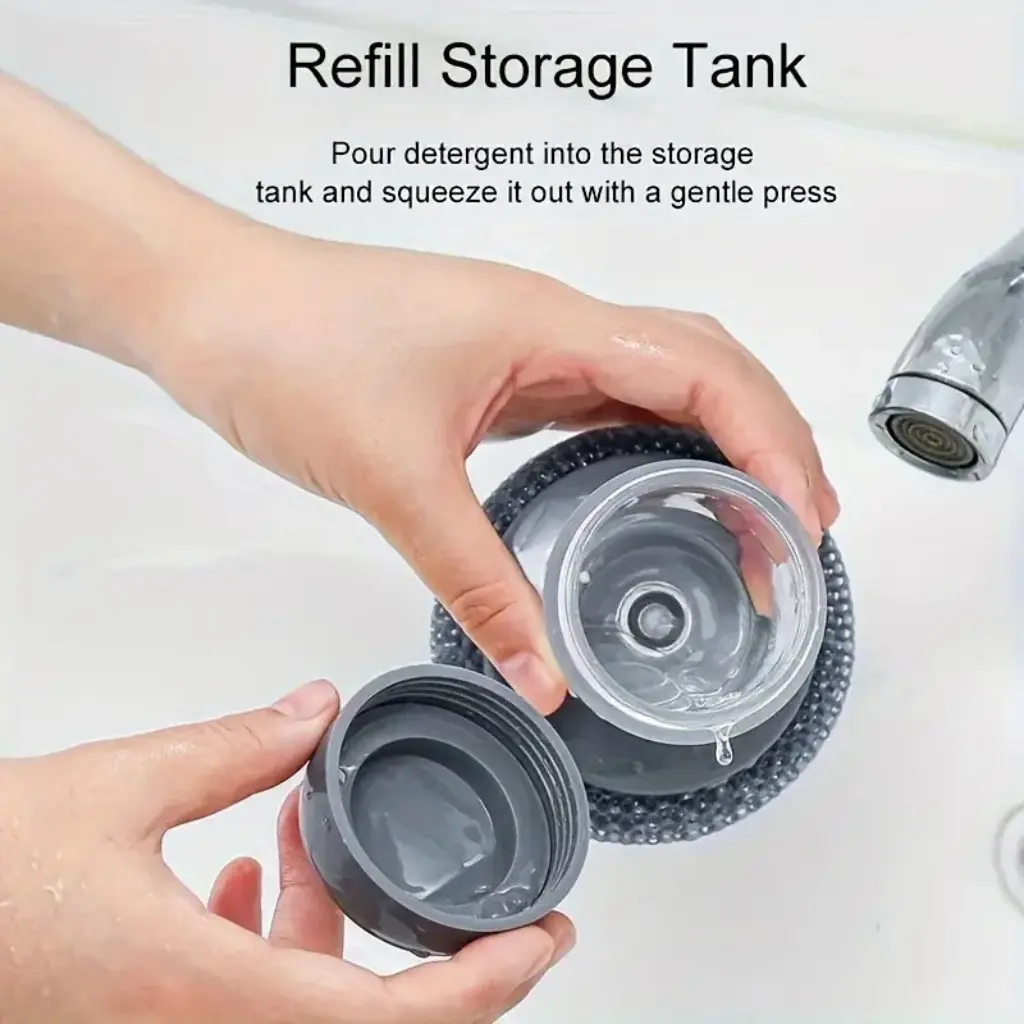 Refill Storage Tank

Pour detergent into the storage tank and squeeze it out with a gentle press